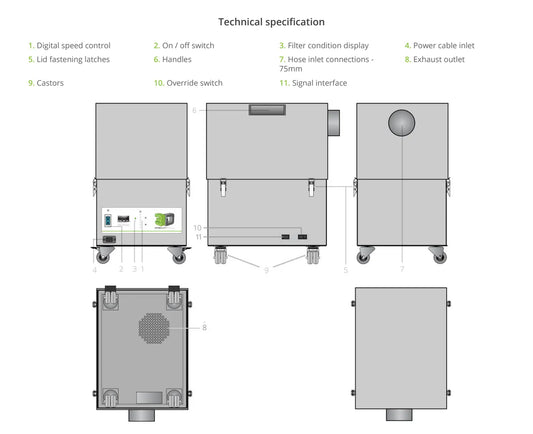 Technical specification

1. Digital speed control
2. On / off switch
3. Filter condition display
4. Power cable inlet
5. Lid fastening latches
6. Handles
7. Hose inlet connections - 75mm
8. Exhaust outlet
9. Castors
10. Override switch
11. Signal interface

6
10
11
4
2
3
1
9
5
7
8