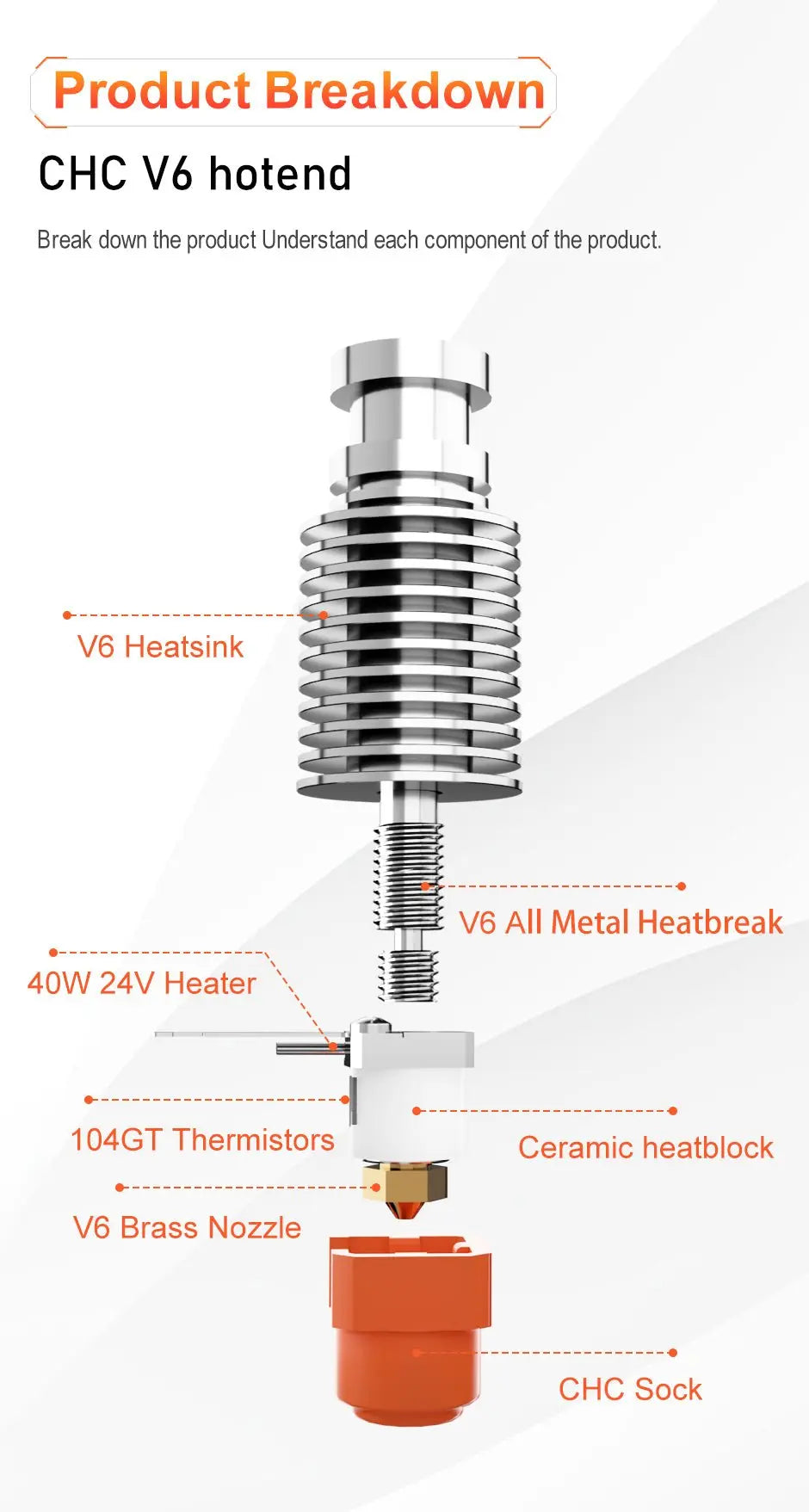 Product Breakdown

CHC V6 hotend

Break down the product Understand each component of the product.

V6 Heatsink

V6 All Metal Heatbreak

40W 24V Heater

104GT Thermistors

Ceramic heatblock

V6 Brass Nozzle

CHC Sock